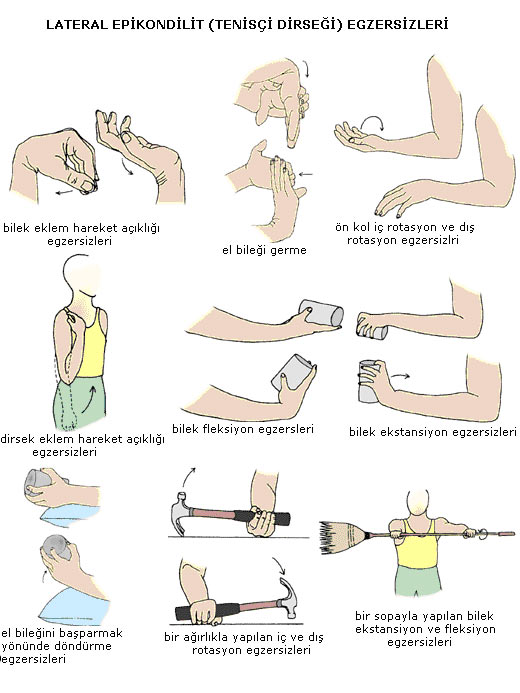 LATERAL EPİKONDİLİT (TENİSÇİ DİRSEĞİ) EGZERSİZLERİ

bilek eklem hareket açıklığı egzersizleri

el bileği germe

ön kol iç rotasyon ve dış rotasyon egzersizlri

dirsek eklem hareket açıklığı egzersizleri

bilek fleksiyon egzersleri

bilek ekstansiyon egzersizleri

el bileğini başparmak yönünde döndürme egzersizleri

bir ağırlıkla yapılan iç ve dış rotasyon egzersizleri

bir sopayla yapılan bilek ekstansiyon ve fleksiyon egzersizleri