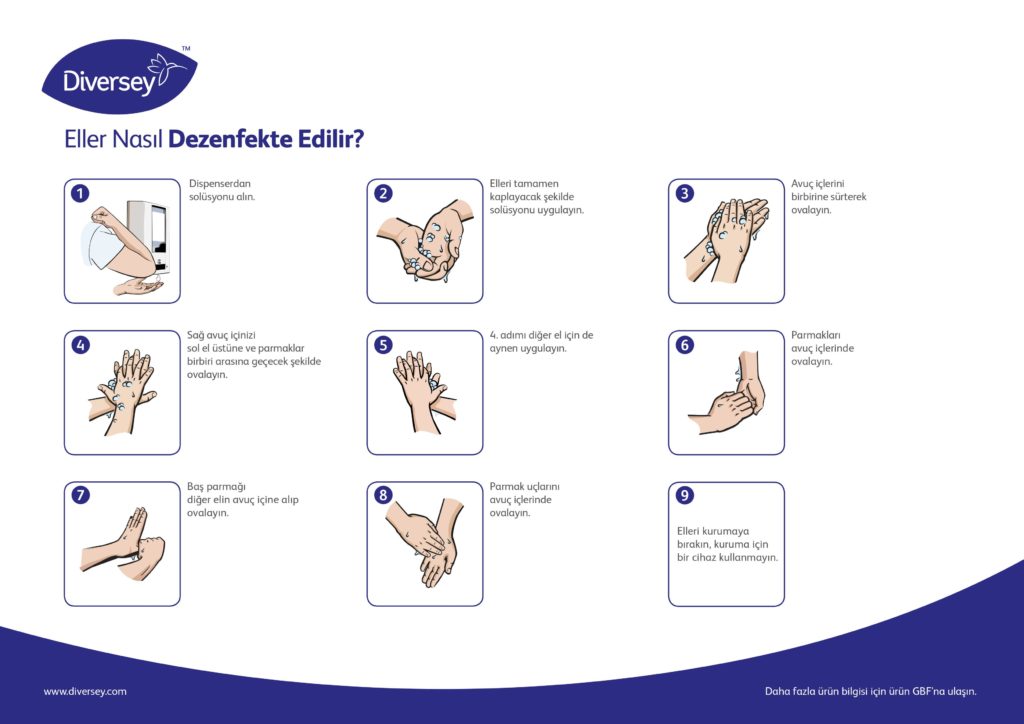 Diversey™

Eller Nasıl **Dezenfekte Edilir?**

1
Dispenserdan solüsyonu alın.

2
Elleri tamamen kaplayacak şekilde solüsyonu uygulayın.

3
Avuç içlerini birbirine sürterek ovalayın.

4
Sağ avuç içinizi sol el üstüne ve parmaklar birbiri arasına geçecek şekilde ovalayın.

5
4. adımı diğer el için de aynen uygulayın.

6
Parmakları avuç içlerinde ovalayın.

7
Baş parmağı diğer elin avuç içine alıp ovalayın.

8
Parmak uçlarını avuç içlerinde ovalayın.

9
Elleri kurumaya bırakın, kuruma için bir cihaz kullanmayın.

www.diversey.com

Daha fazla ürün bilgisi için ürün GBF'na ulaşın.